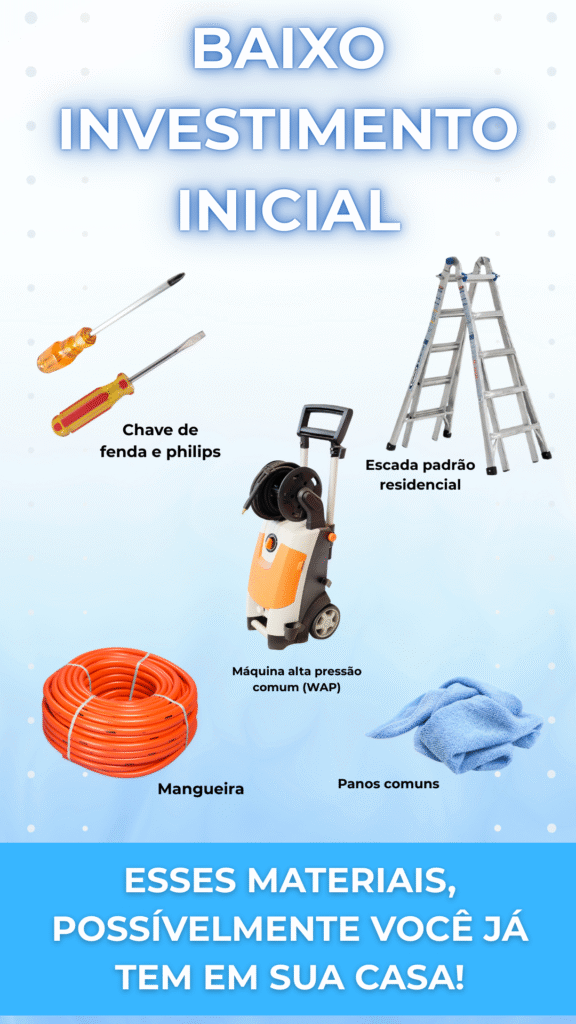 BAIXO INVESTIMENTO INICIAL

Chave de fenda e philips

Escada padrão residencial

Máquina alta pressão comum (WAP)

Mangueira

Panos comuns

ESSES MATERIAIS, POSSÍVELMENTE VOCÊ JÁ TEM EM SUA CASA!